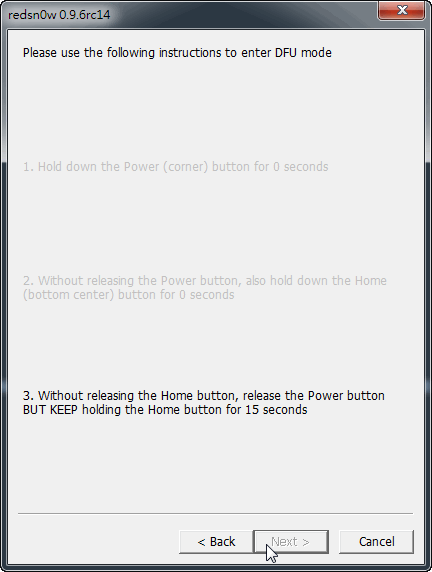 redsn0w 0.9.6rc14

Please use the following instructions to enter DFU mode

1. Hold down the Power (corner) button for 0 seconds

2. Without releasing the Power button, also hold down the Home (bottom center) button for 0 seconds

3. Without releasing the Home button, release the Power button BUT KEEP holding the Home button for 15 seconds

< Back
Next >
Cancel