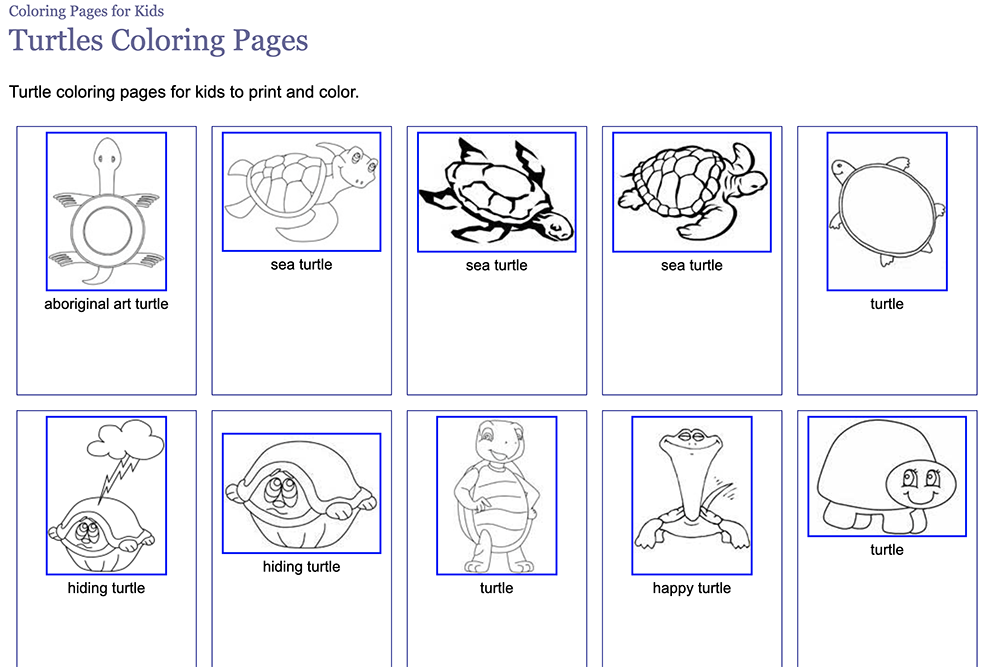 Coloring Pages for Kids
Turtles Coloring Pages

Turtle coloring pages for kids to print and color.

aboriginal art turtle

sea turtle

sea turtle

sea turtle

turtle

hiding turtle

hiding turtle

turtle

happy turtle

turtle