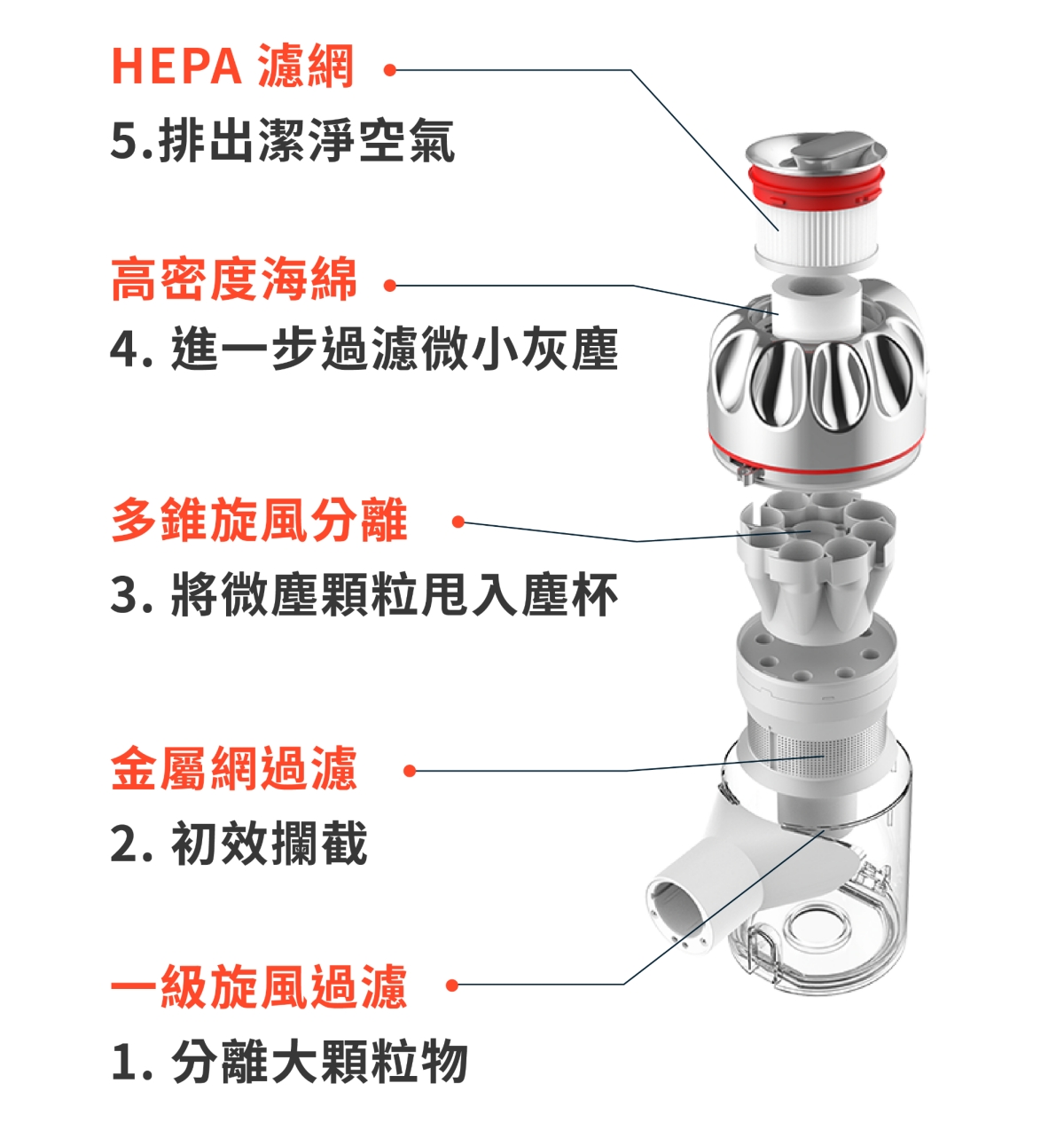 HEPA 濾網
5.排出潔淨空氣

高密度海綿
4. 進一步過濾微小灰塵

多錐旋風分離
3. 將微塵顆粒甩入塵杯

金屬網過濾
2. 初效攔截

一級旋風過濾
1. 分離大顆粒物