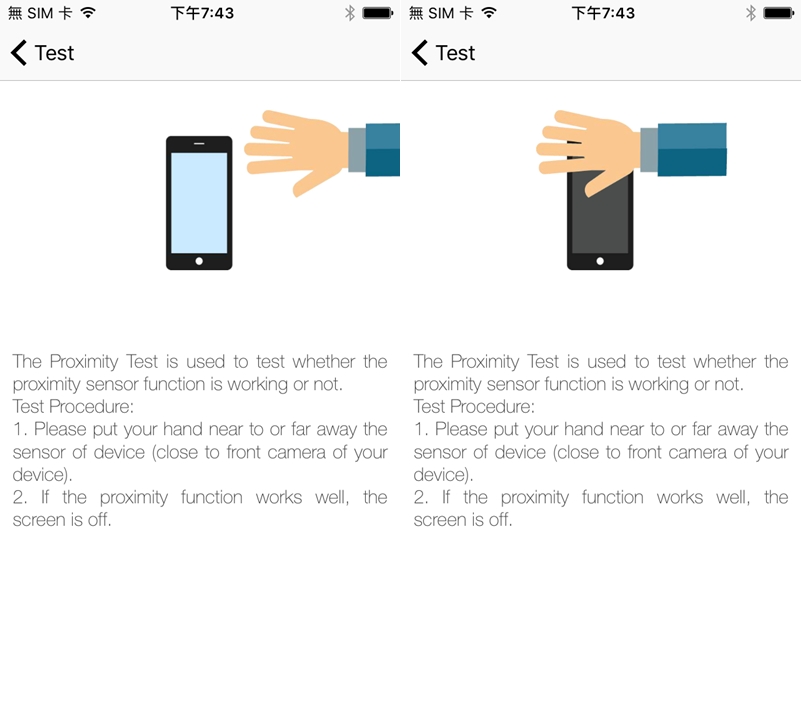 無 SIM 卡 下午7:43

Test

The Proximity Test is used to test whether the proximity sensor function is working or not.
Test Procedure:
1. Please put your hand near to or far away the sensor of device (close to front camera of your device).
2. If the proximity function works well, the screen is off.

無 SIM 卡 下午7:43

Test

The Proximity Test is used to test whether the proximity sensor function is working or not.
Test Procedure:
1. Please put your hand near to or far away the sensor of device (close to front camera of your device).
2. If the proximity function works well, the screen is off.